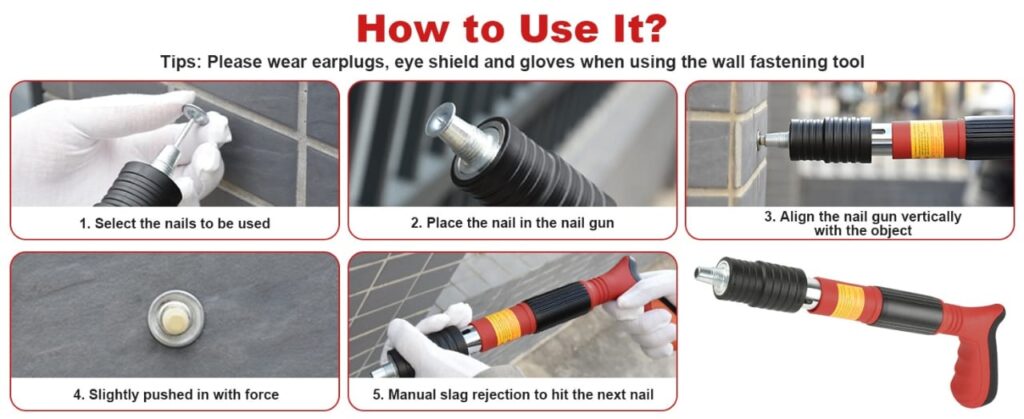 How to Use It?

Tips: Please wear earplugs, eye shield and gloves when using the wall fastening tool

1. Select the nails to be used

2. Place the nail in the nail gun

3. Align the nail gun vertically with the object

4. Slightly pushed in with force

5. Manual slag rejection to hit the next nail